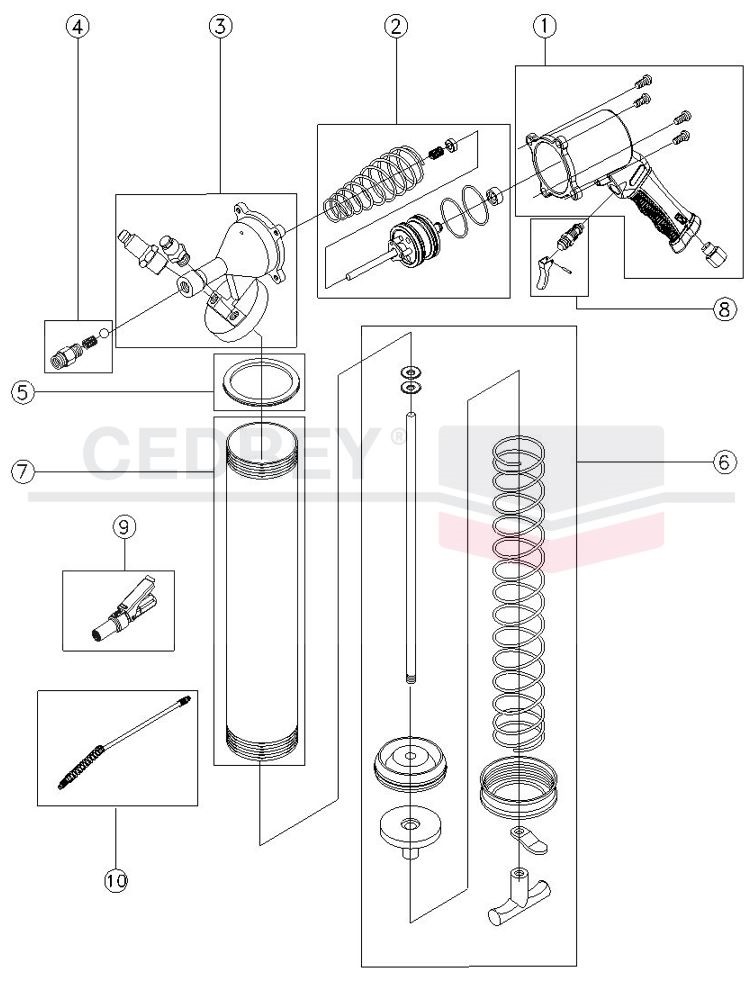 4
3
2
1
8
5
CEDREY®
7
6
9
10