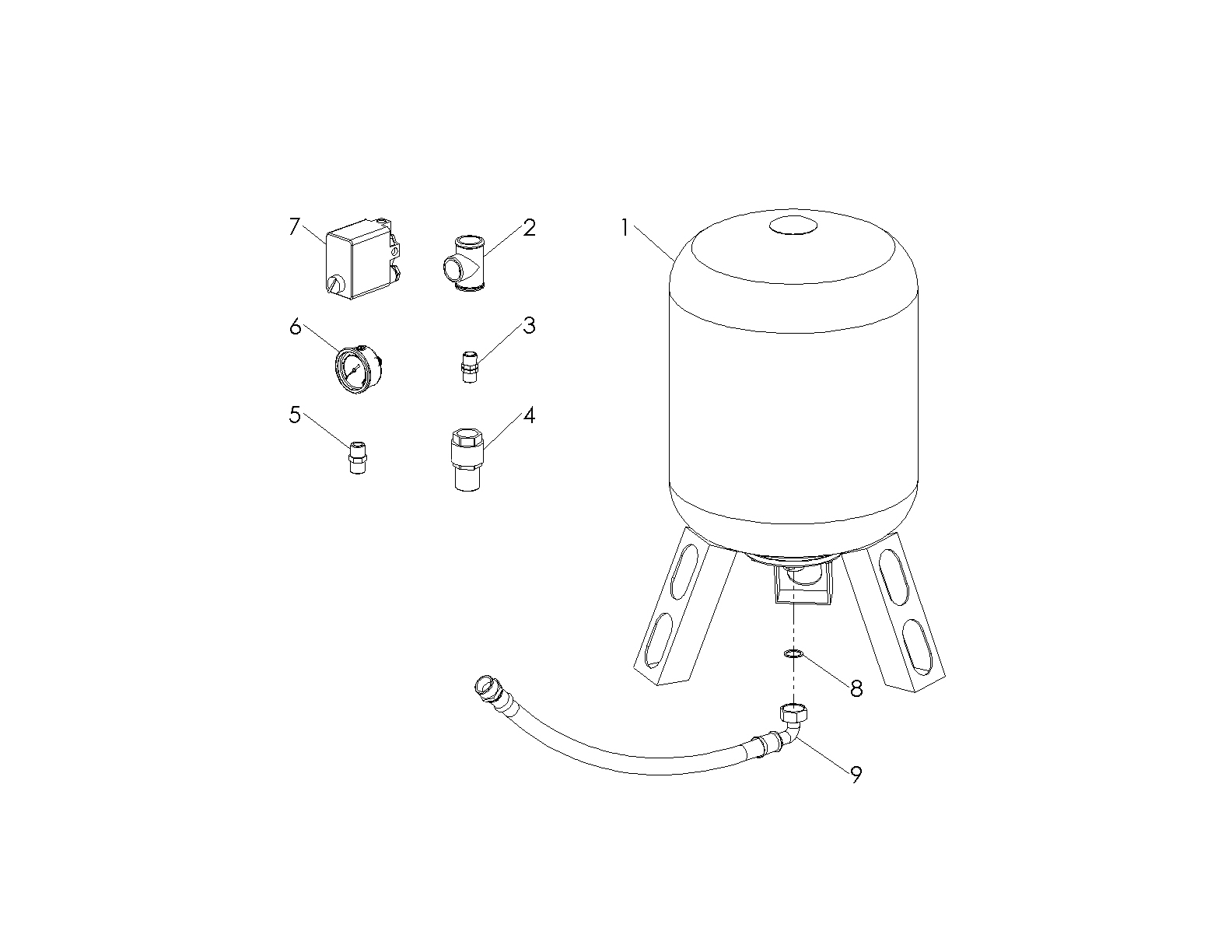 7
2
1
6
3
5
4
8
9