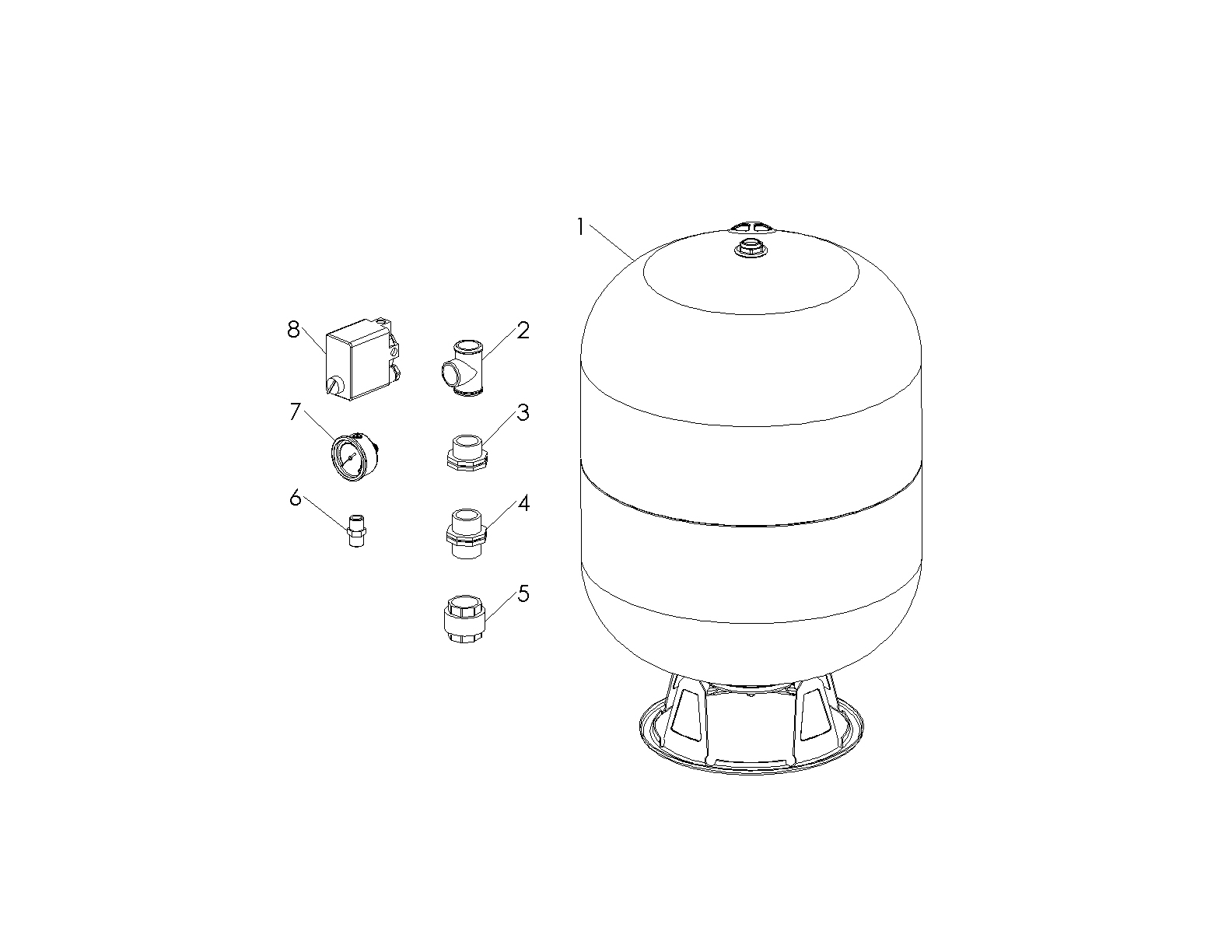 1
8
2
7
3
6
4
5