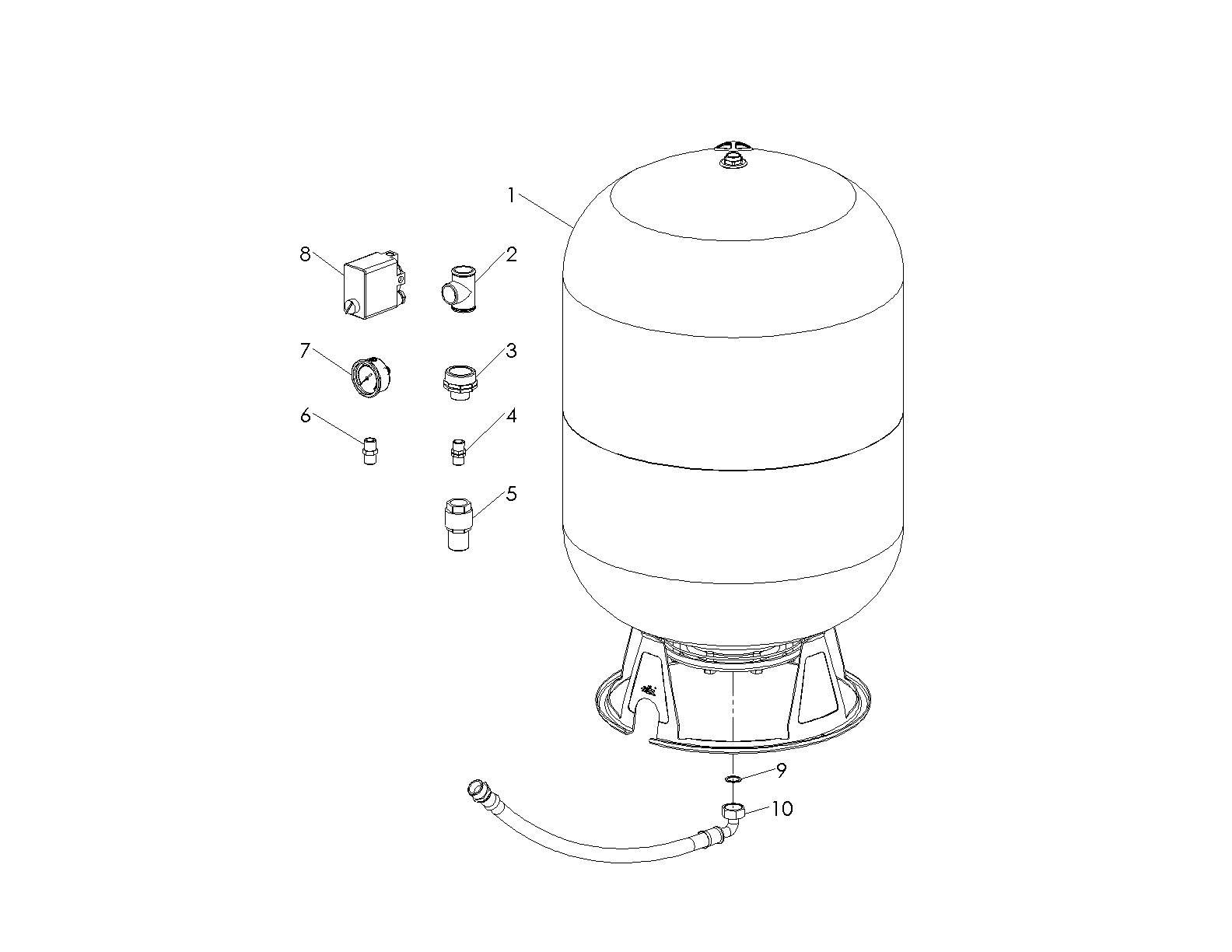 1
8
2
7
3
6
4
5
9
10