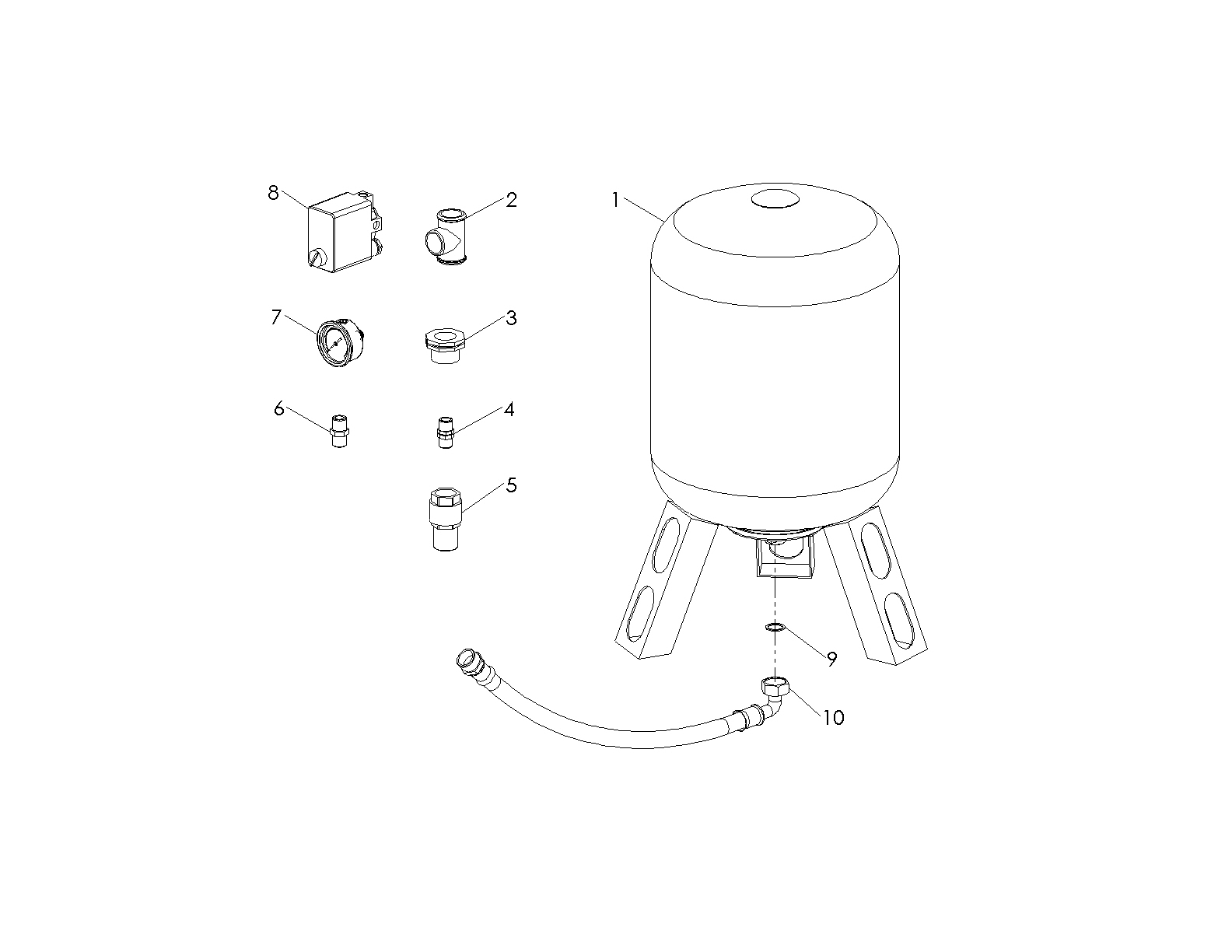 8
2
1
7
3
6
4
5
9
10