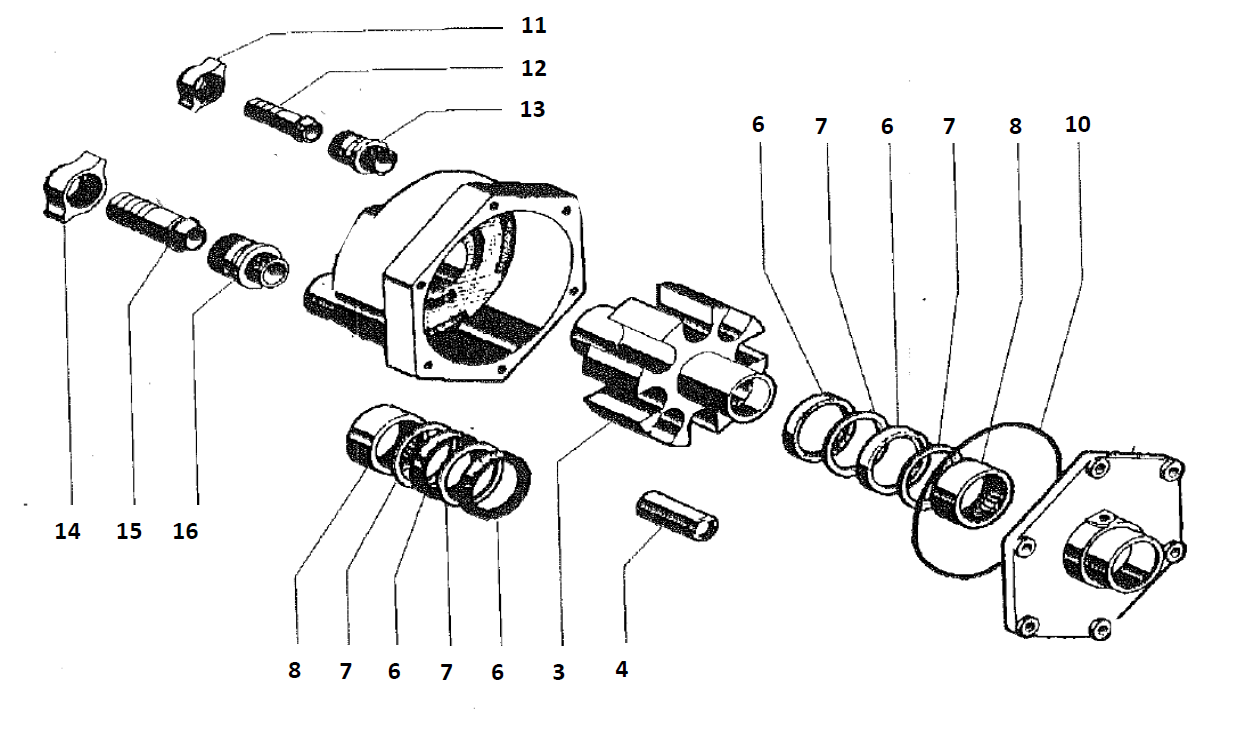 11
12
13
6 7 6 7 8 10
14 15 16
8 7 6 7 6 3 4