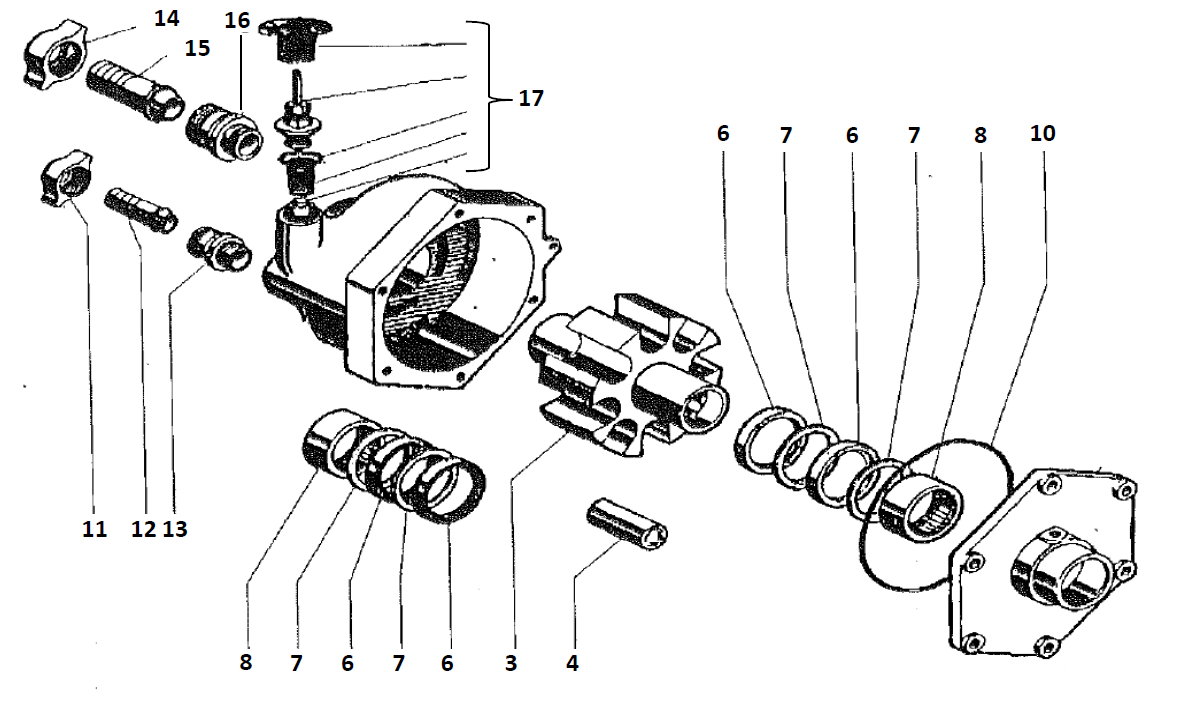 14
15
16
17
6
7
6
7
8
10
11
12
13
8
7
6
7
6
3
4