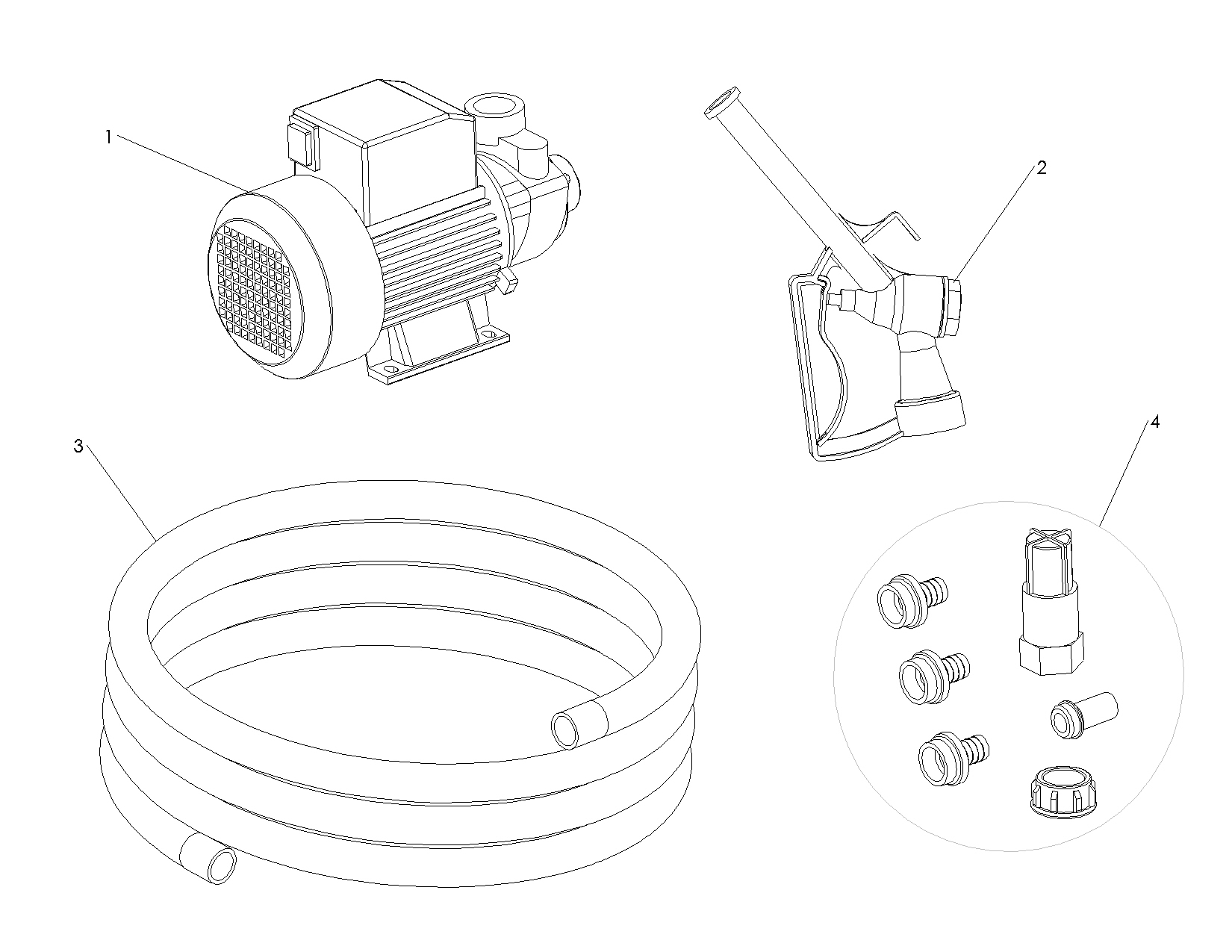 1

2

3

4