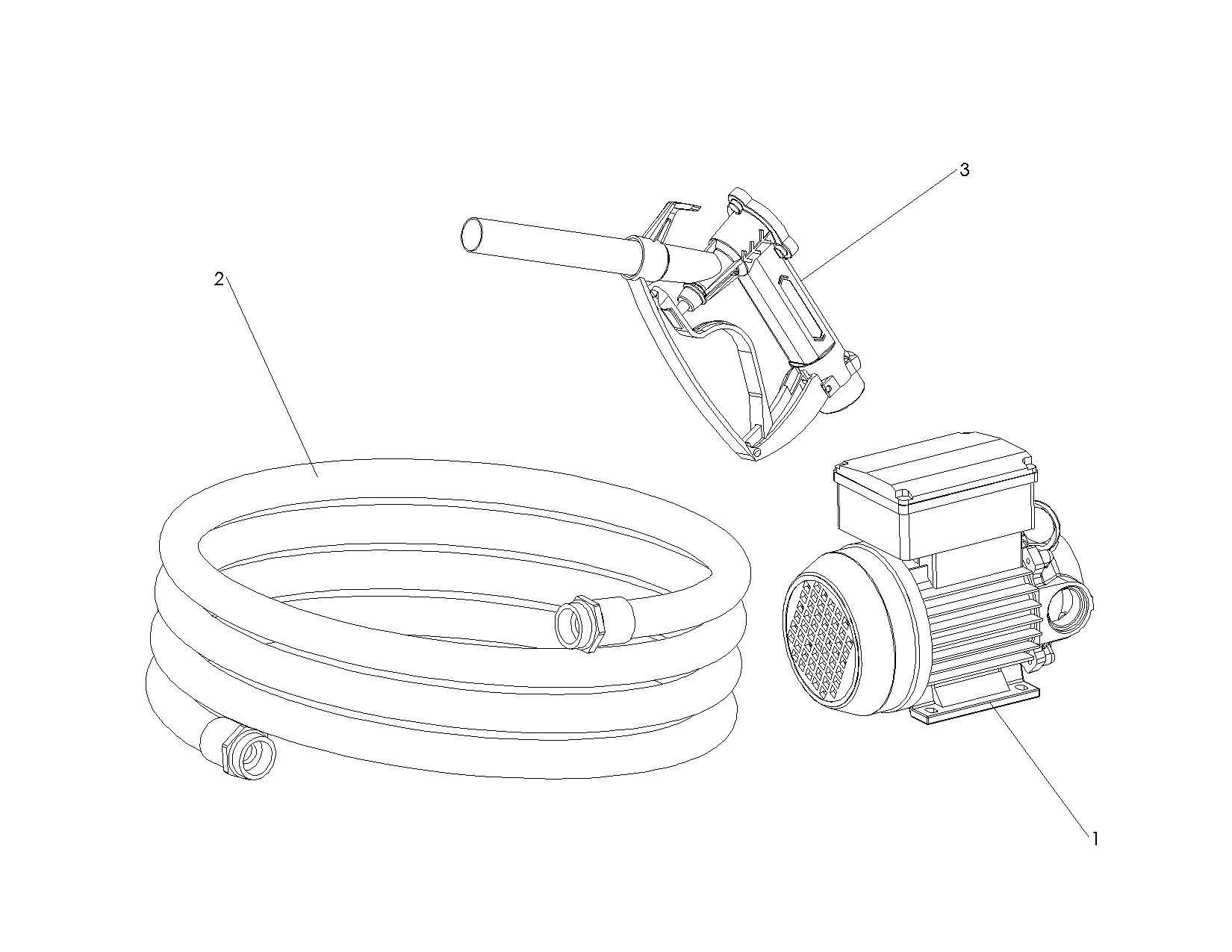 3
2
1