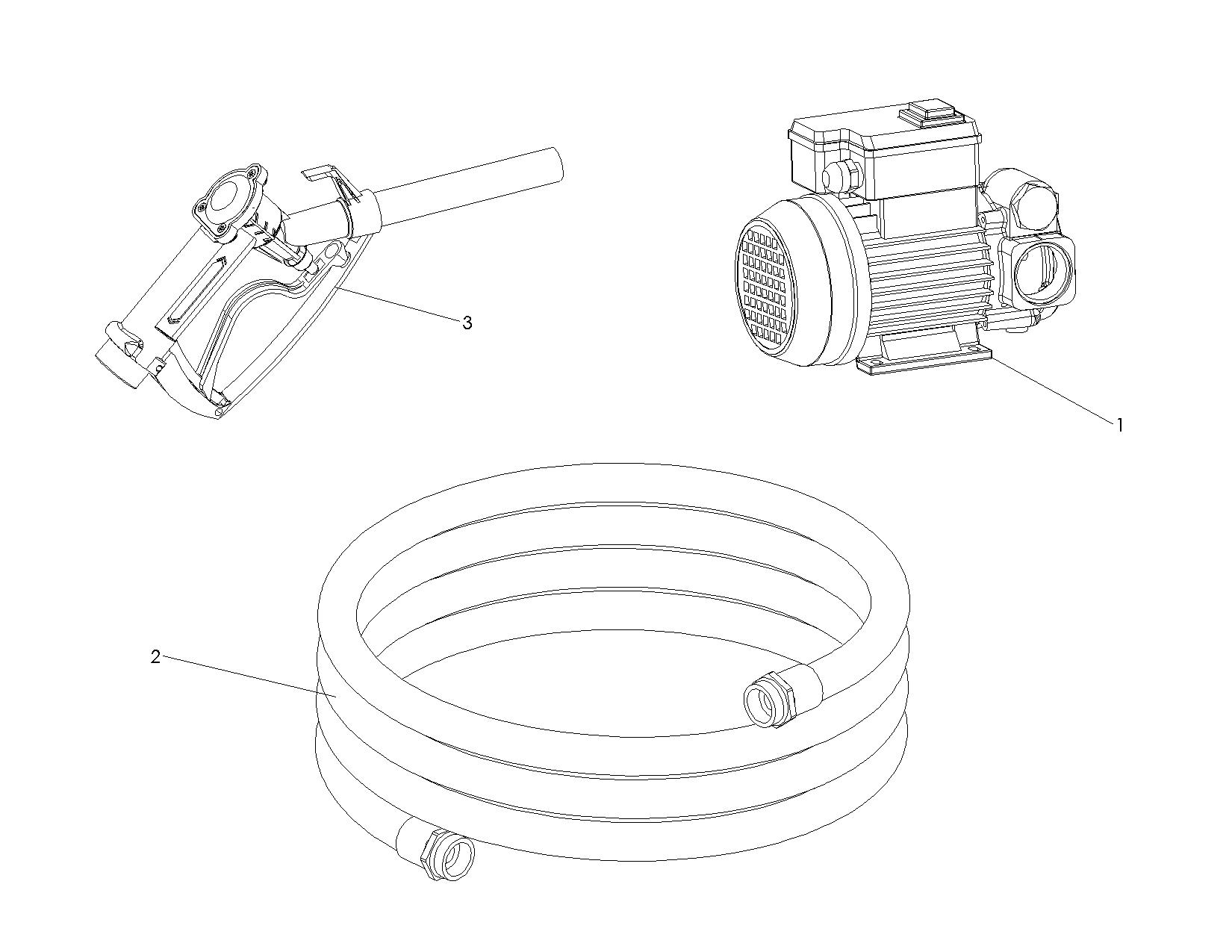 3

1

2