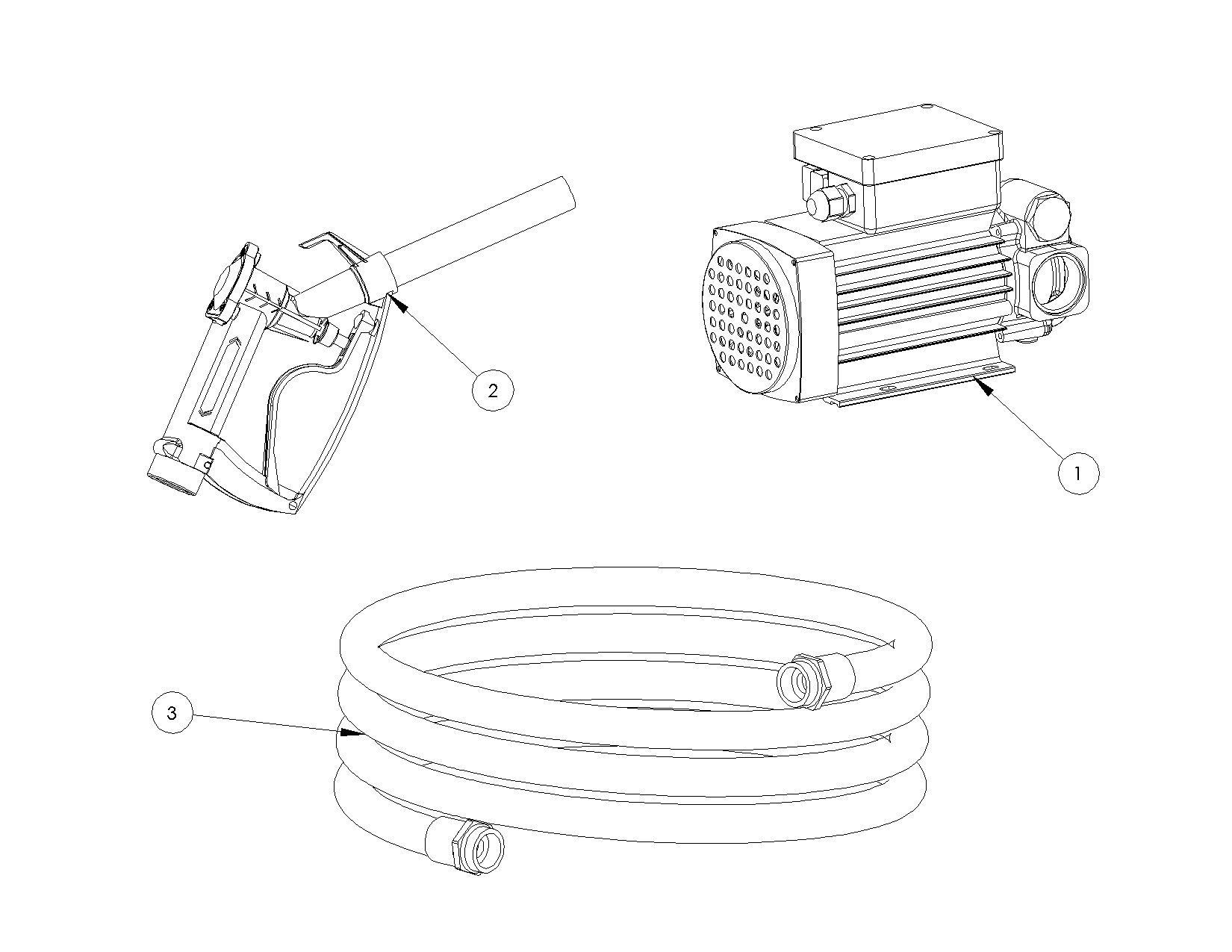 2

1

3