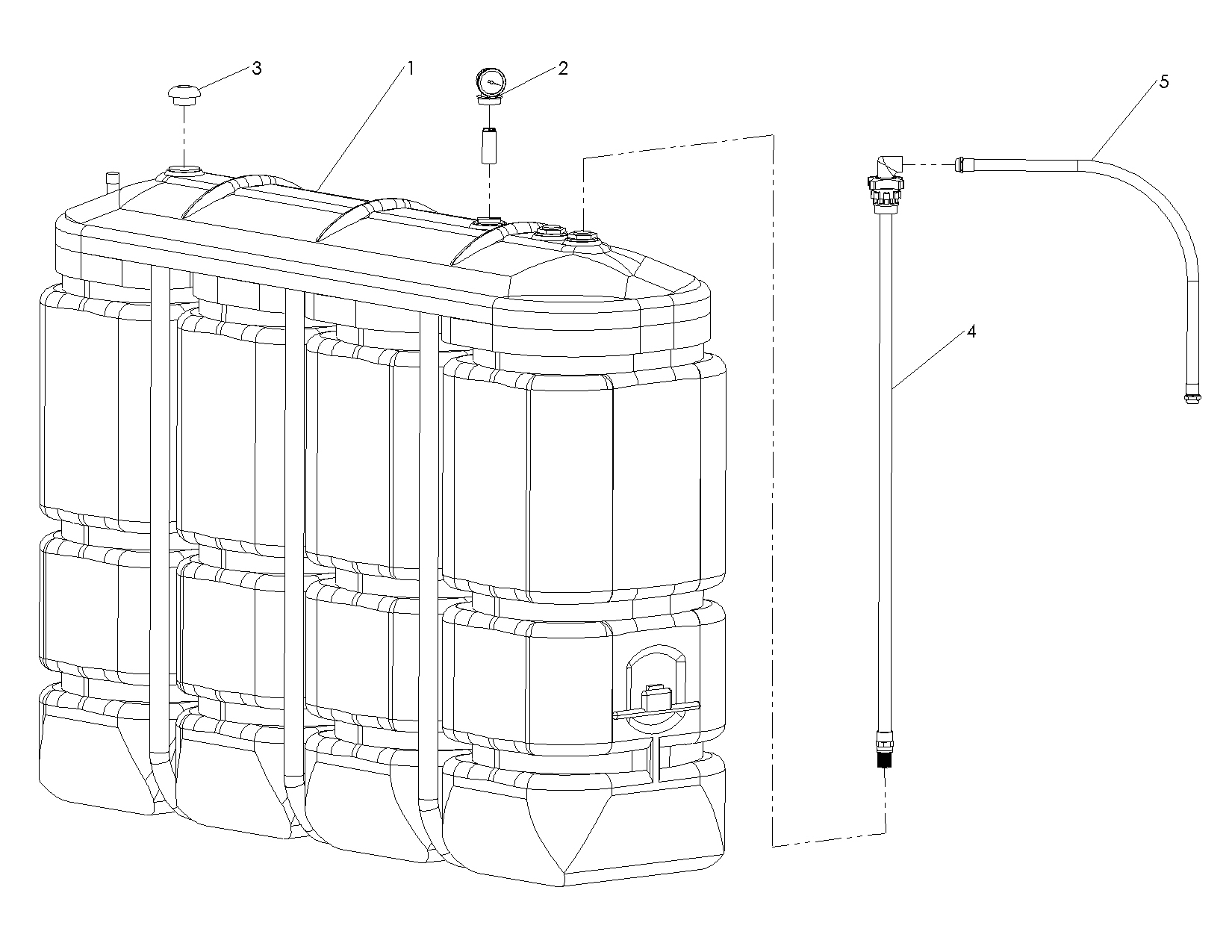 3
1
2
5
4