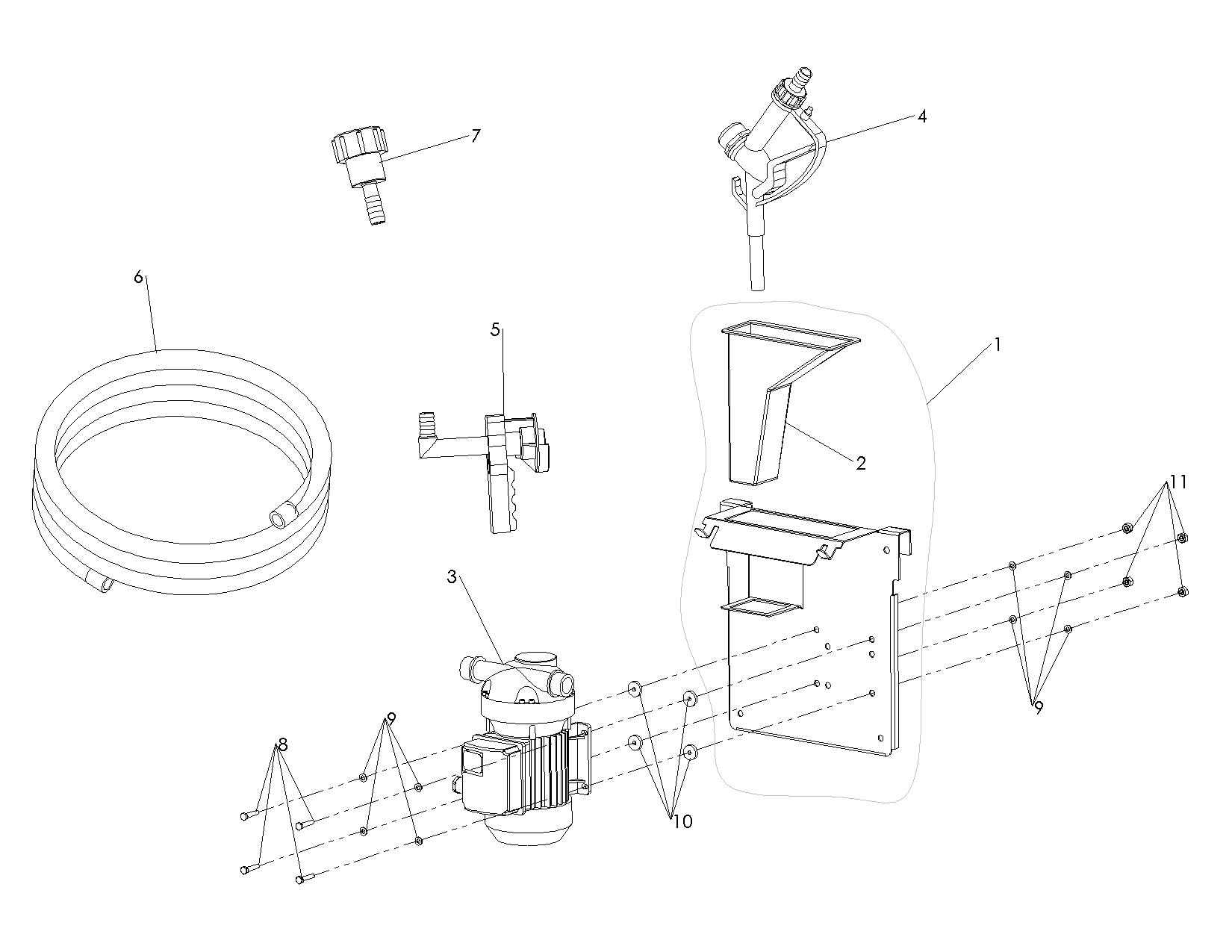 7
4
6
5
1
2
11
3
9
9
8
10