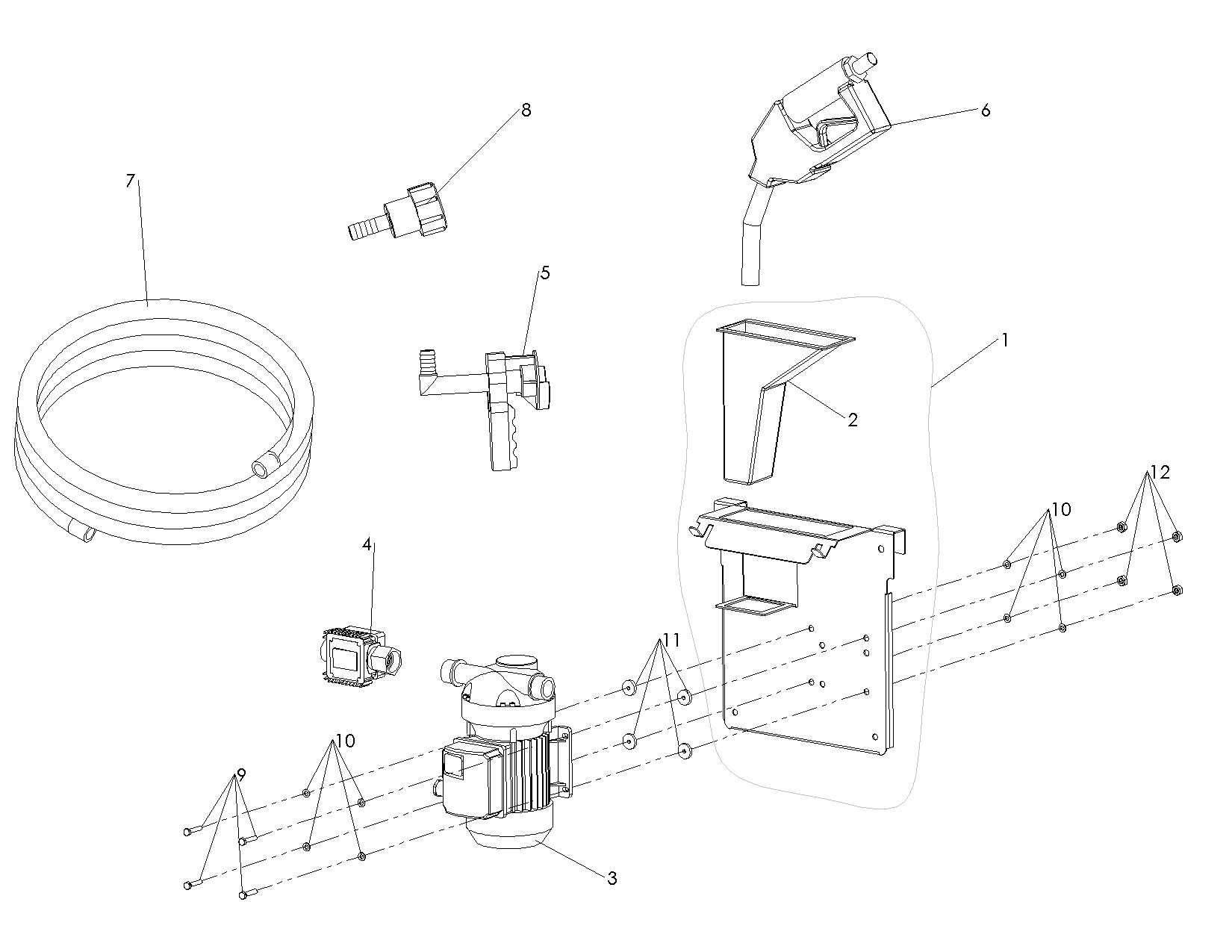 8
6
7
5
1
2
12
10
4
11
10
9
3