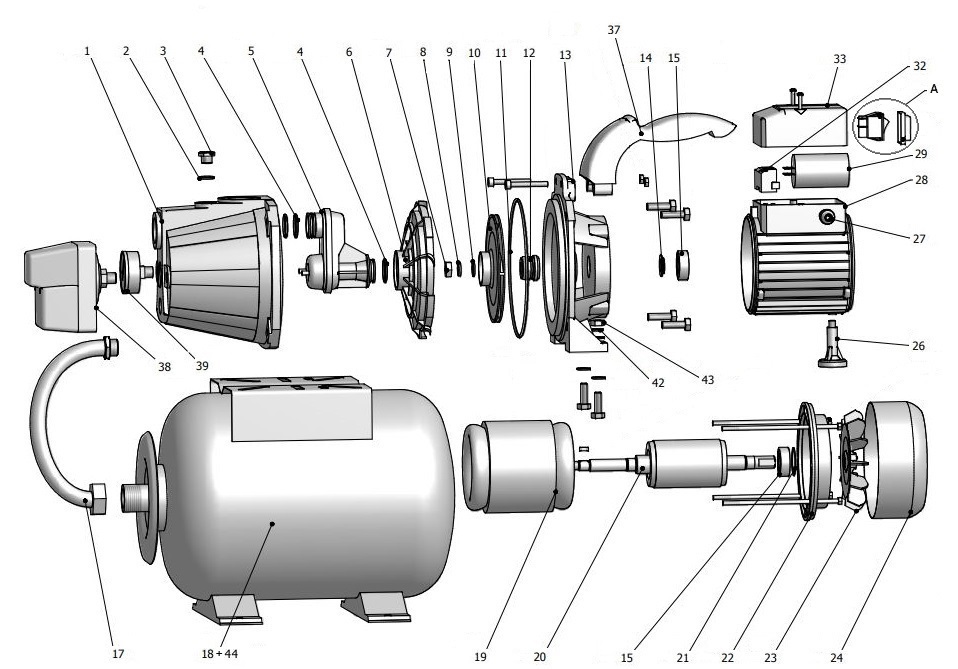 1 2 3 4 5 4 6 7 8 9 10 11 12 13 37 14 15 33 32 A 29 28 27 26 38 39 42 43 17 18 + 44 19 20 15 21 22 23 24