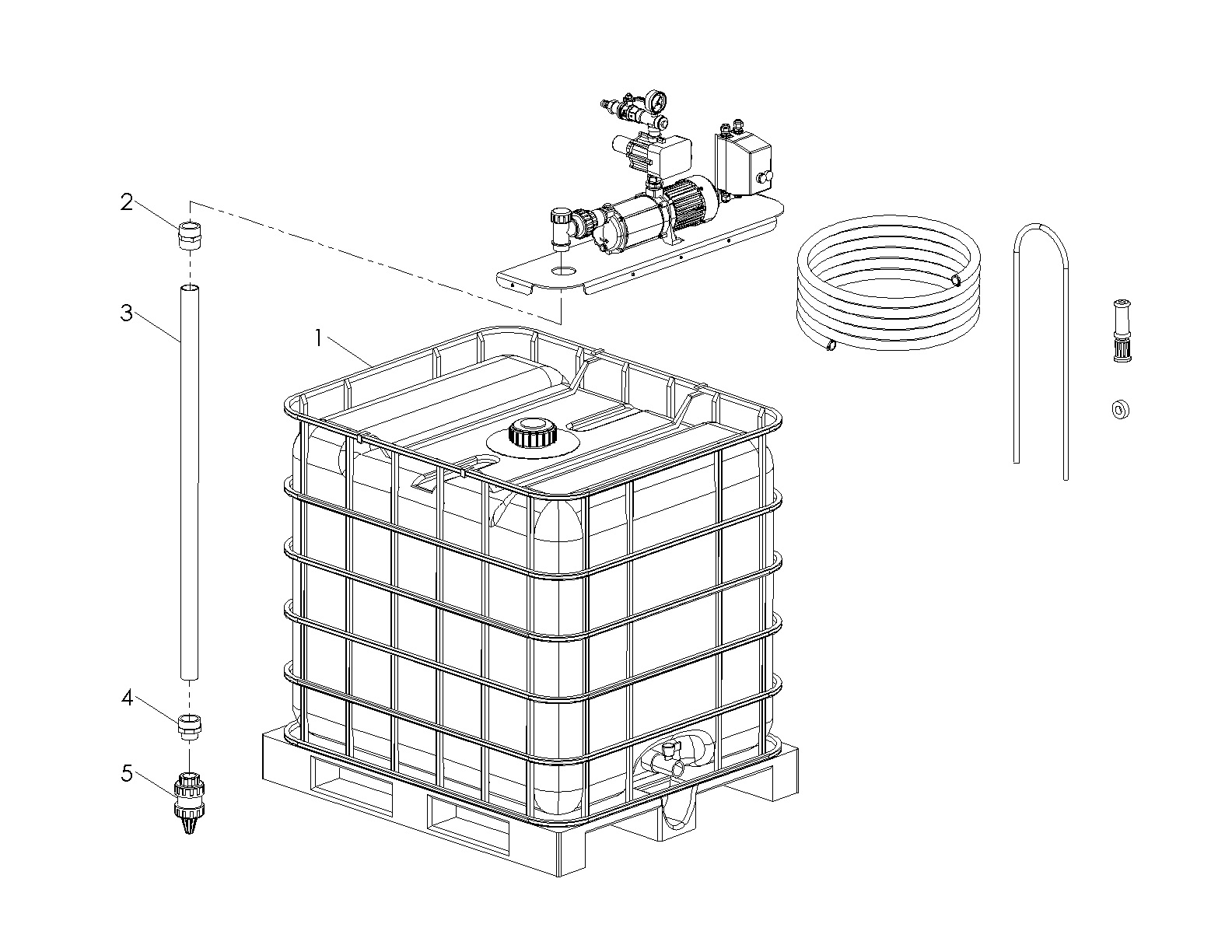 2
3
1
4
5