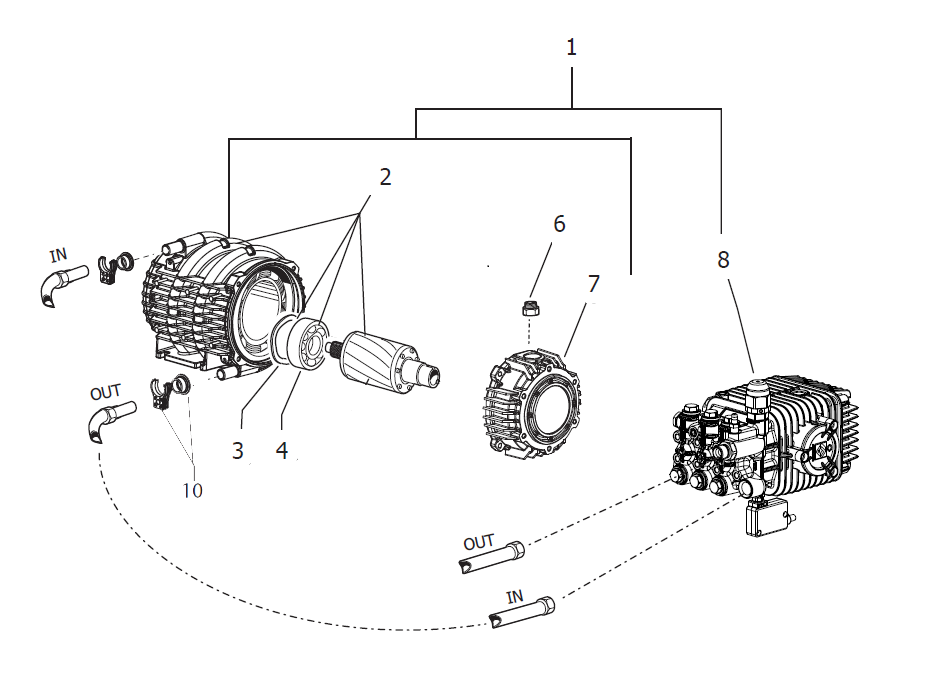 1
2
6
7
8
IN
OUT
3
4
10
OUT
IN