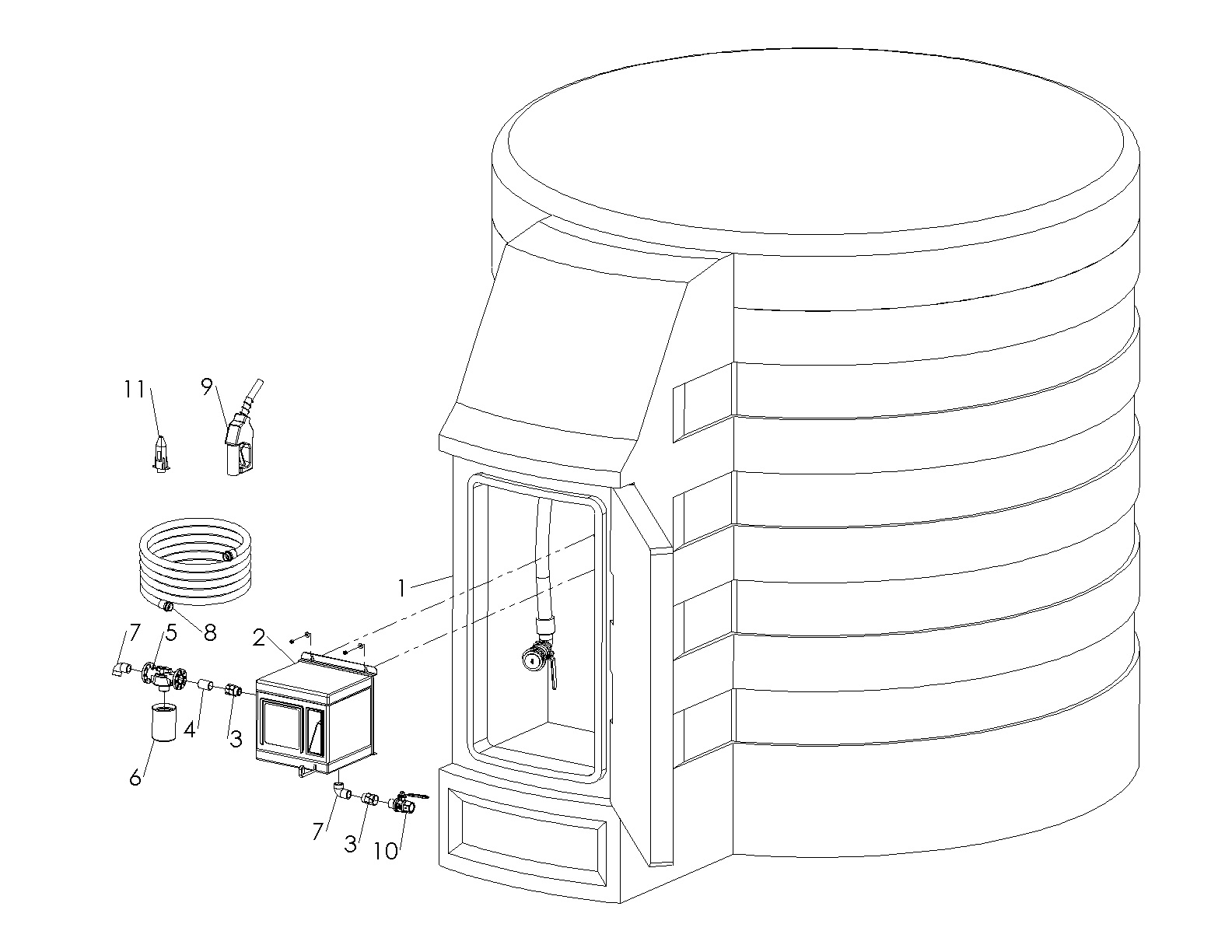 11
9
1
8
7
5
2
4
3
6
7
3
10