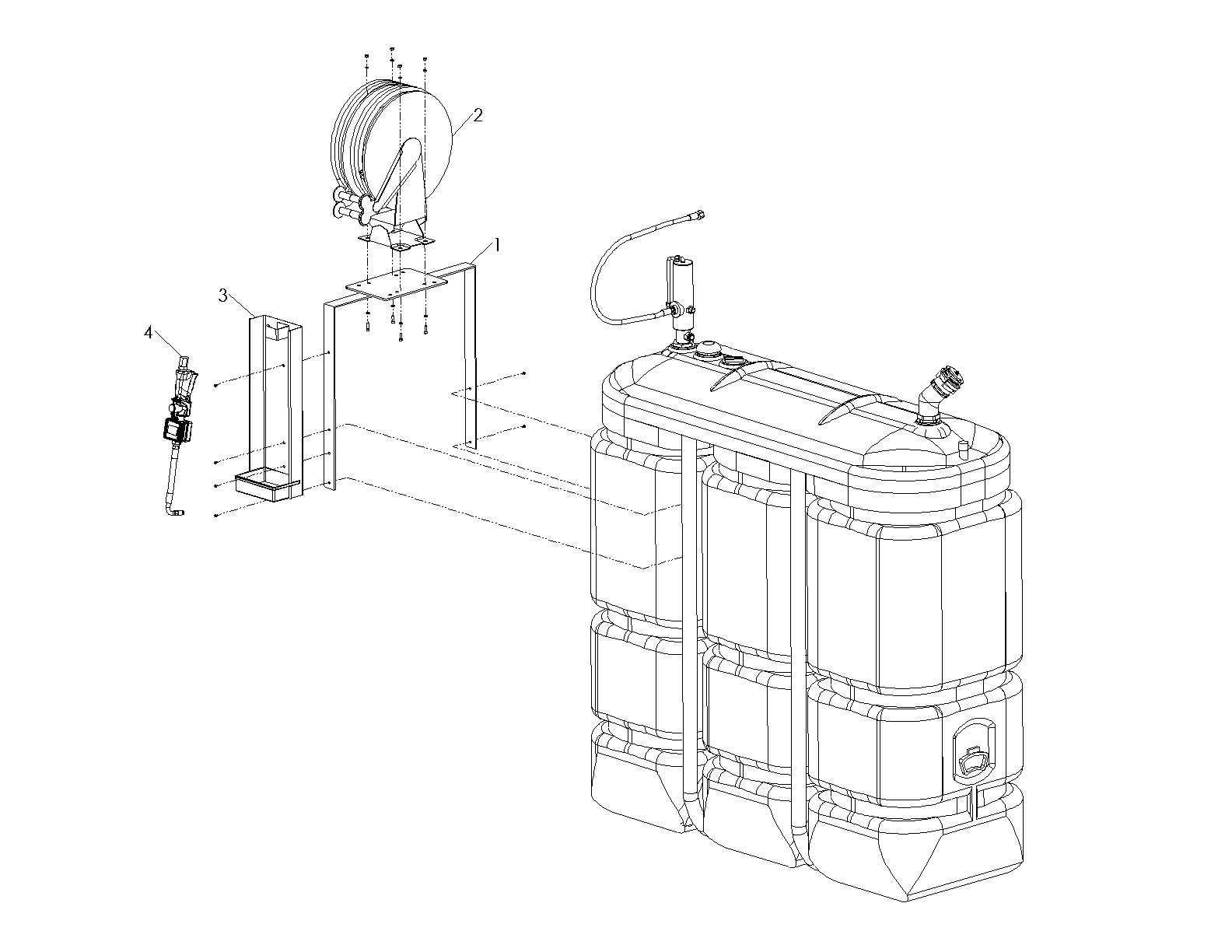 2
1
3
4