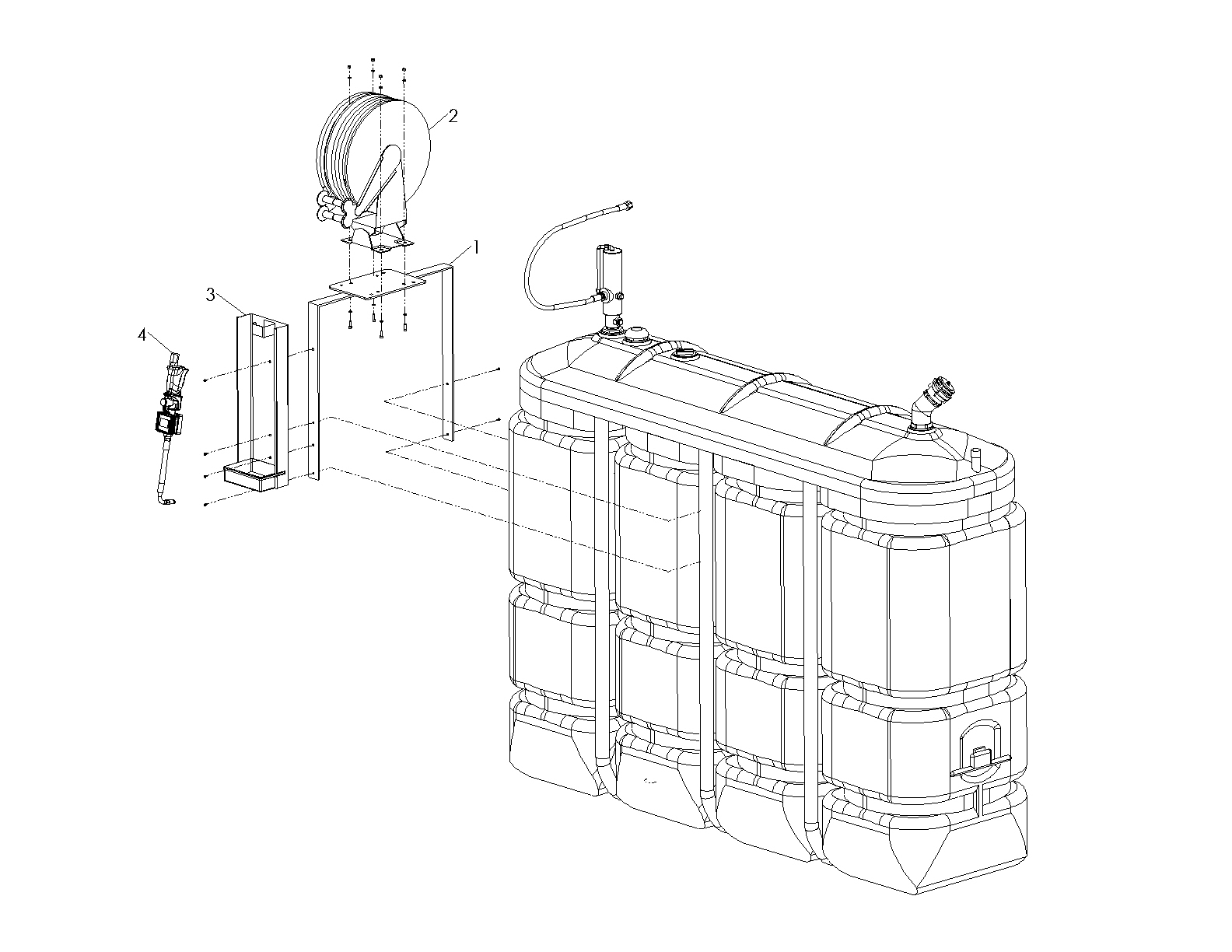 2

1

3

4