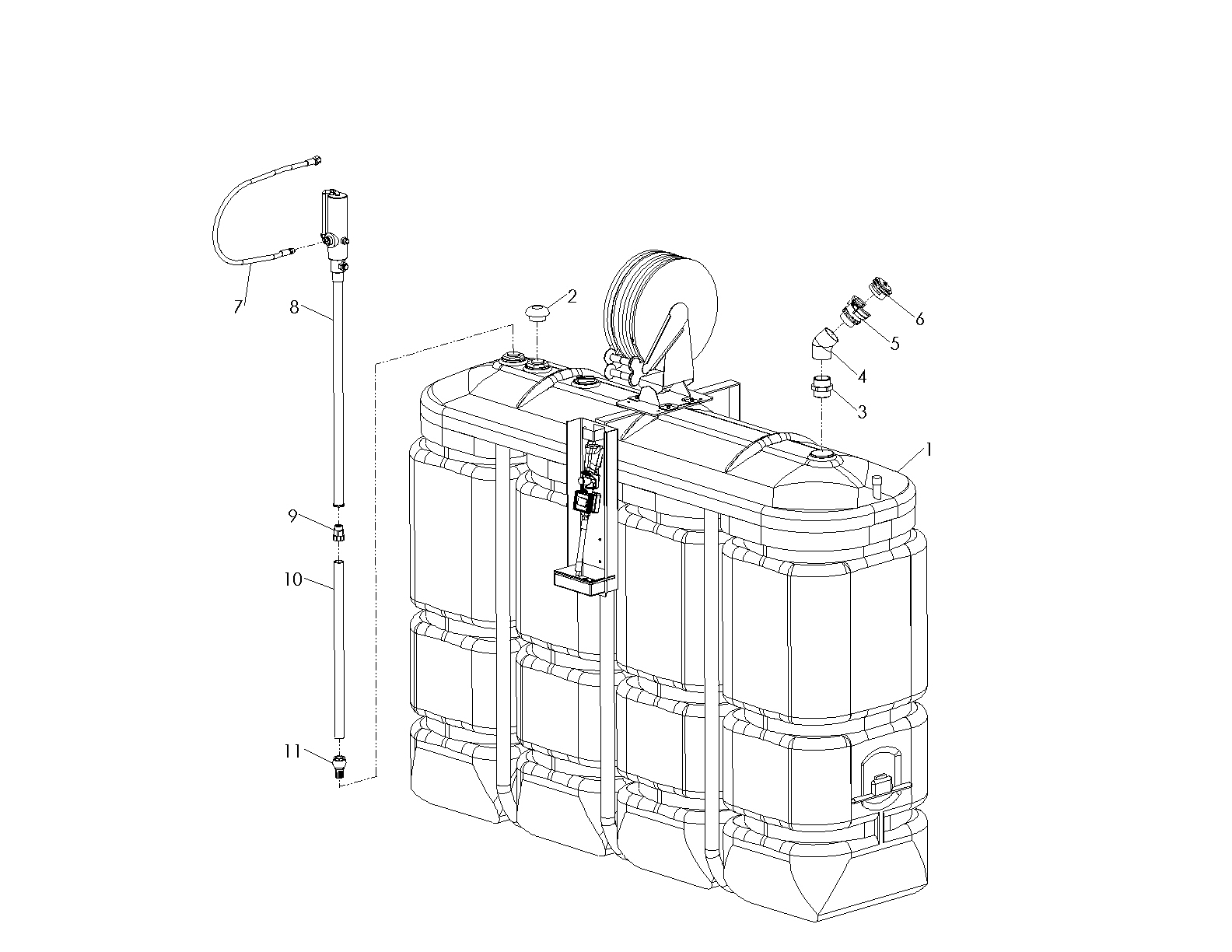 7
8
2
6
5
4
3
1
9
10
11