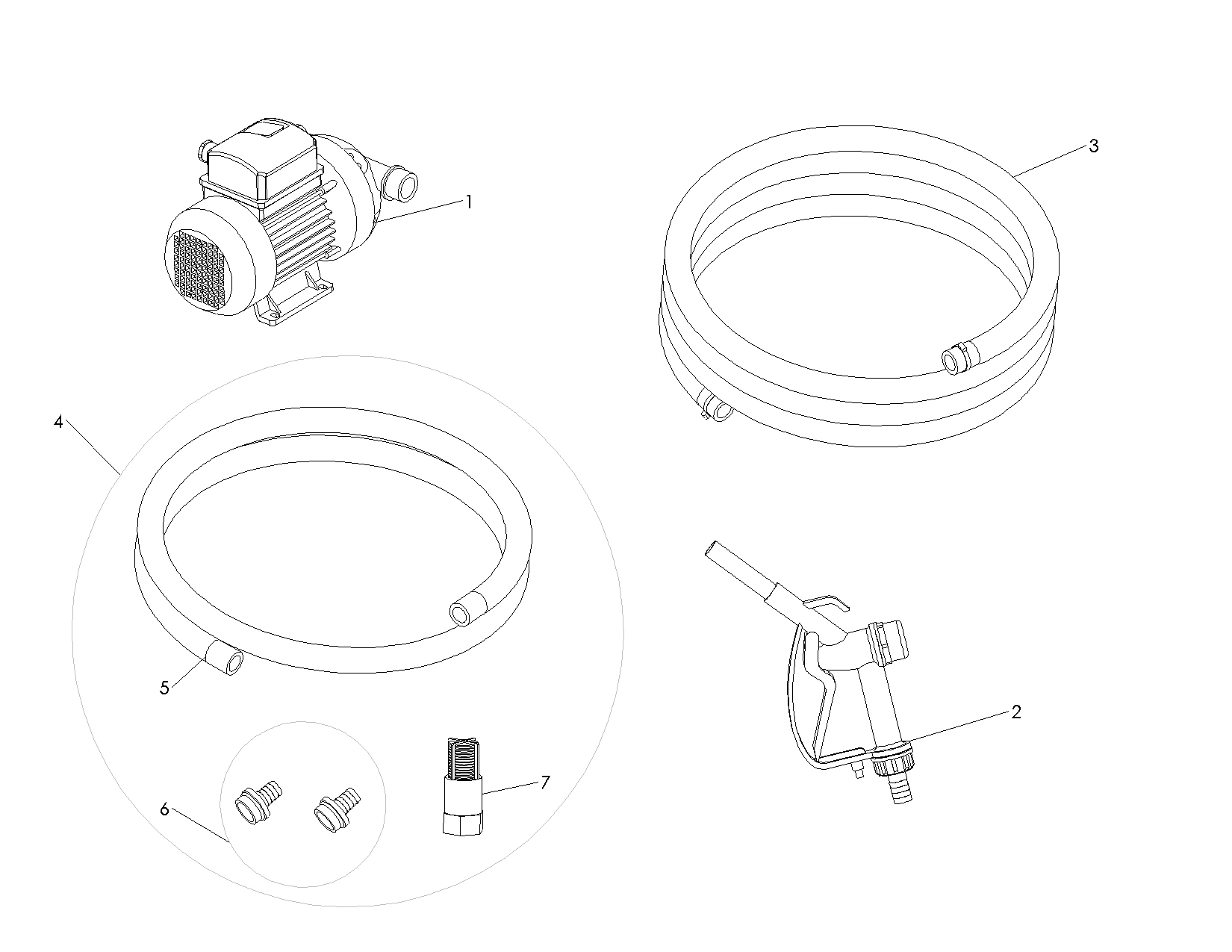 1
3
4
5
2
6
7