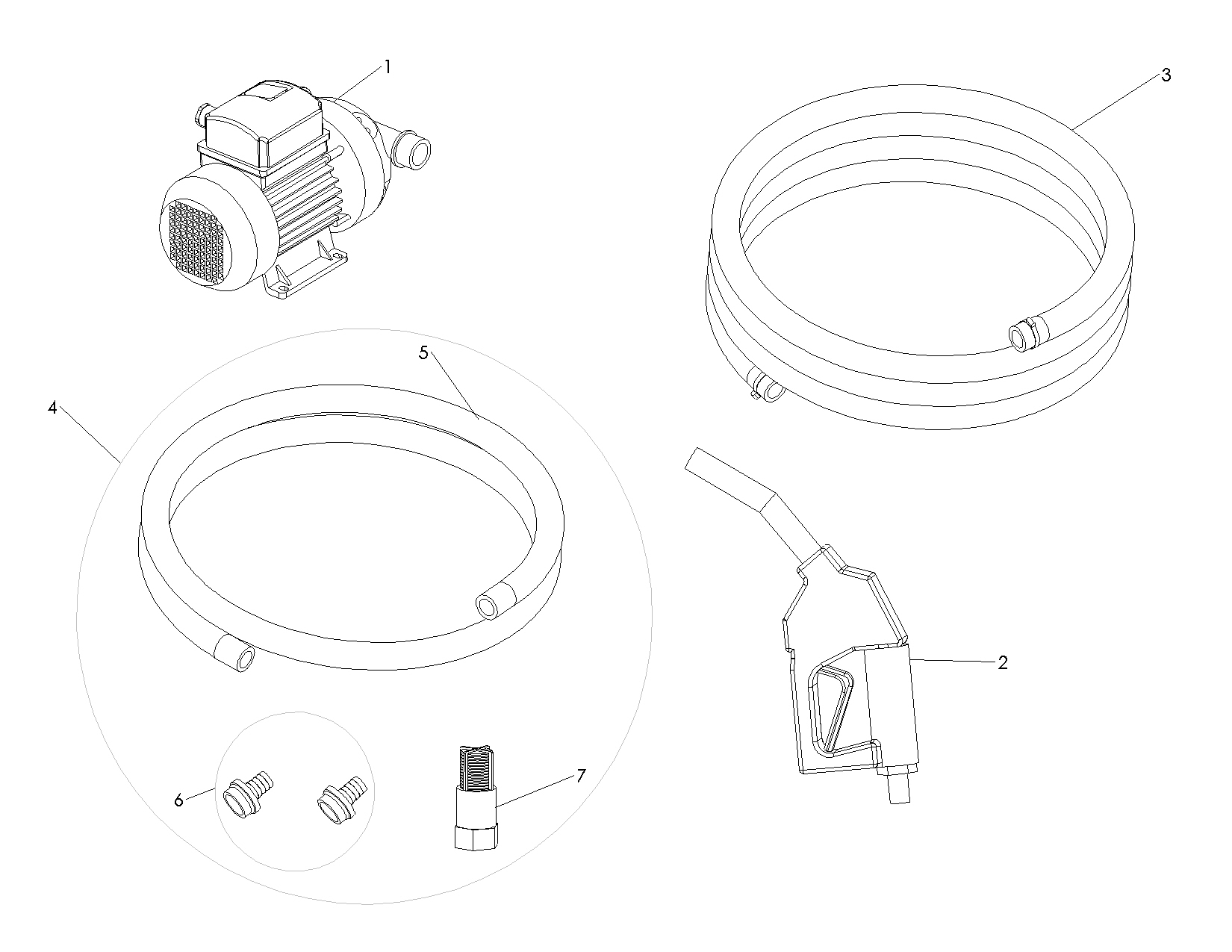 1
3
5
4
2
6
7