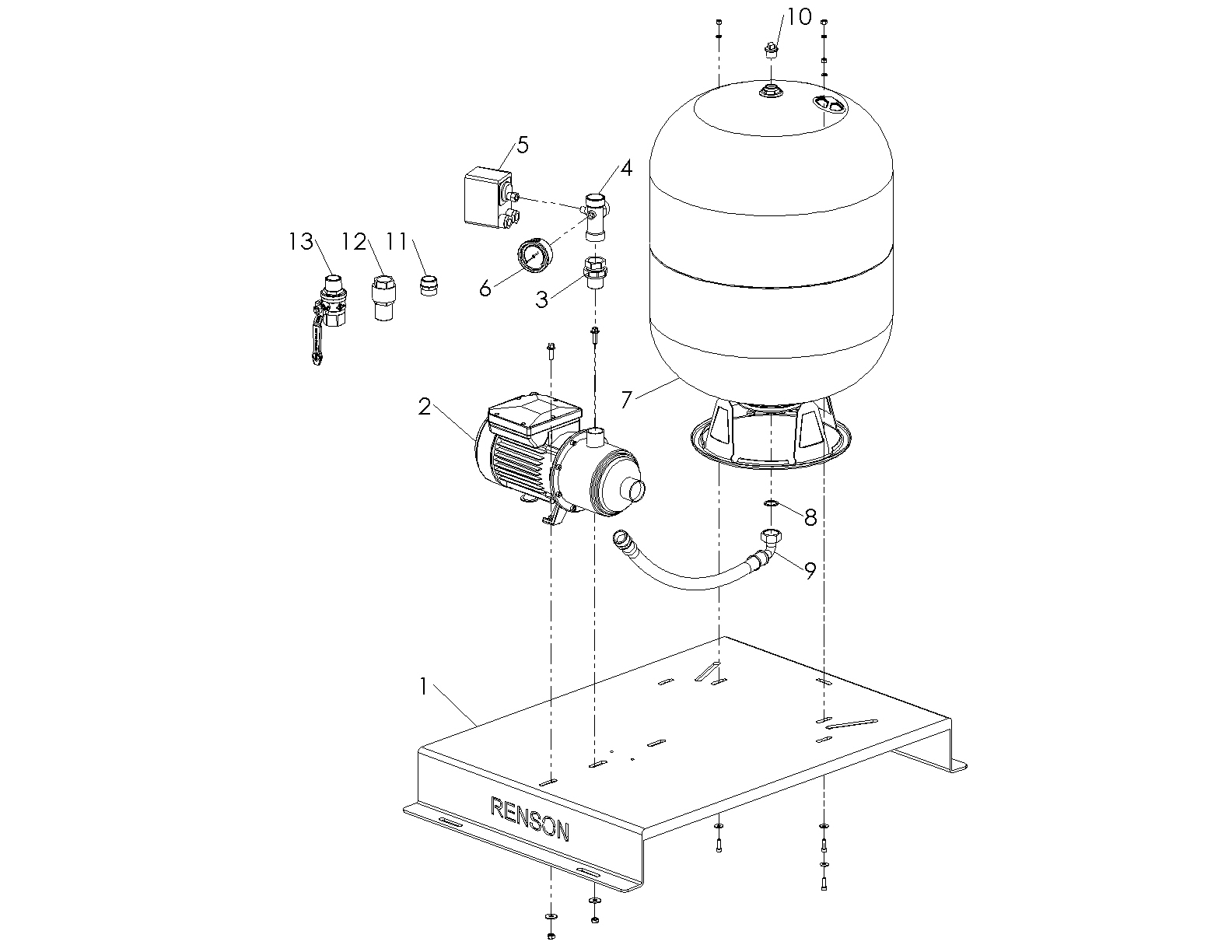 10
5
4
13
12
11
6
3
2
7
8
9
1
RENSON