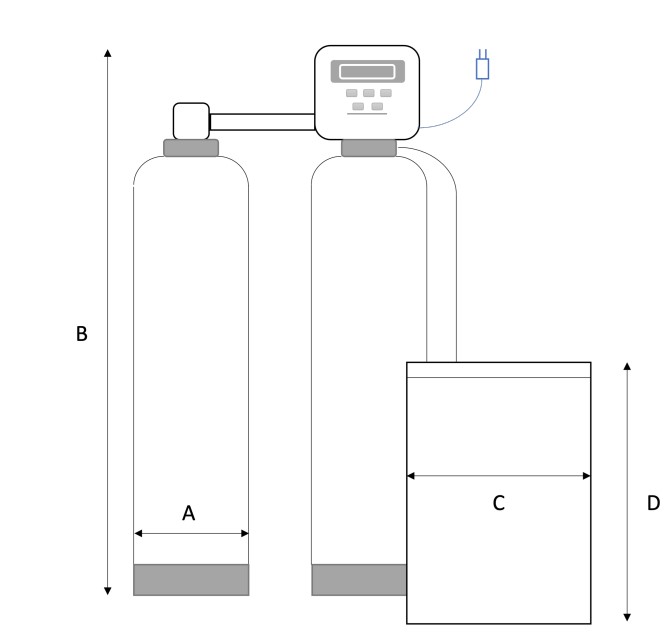 B

A

C

D