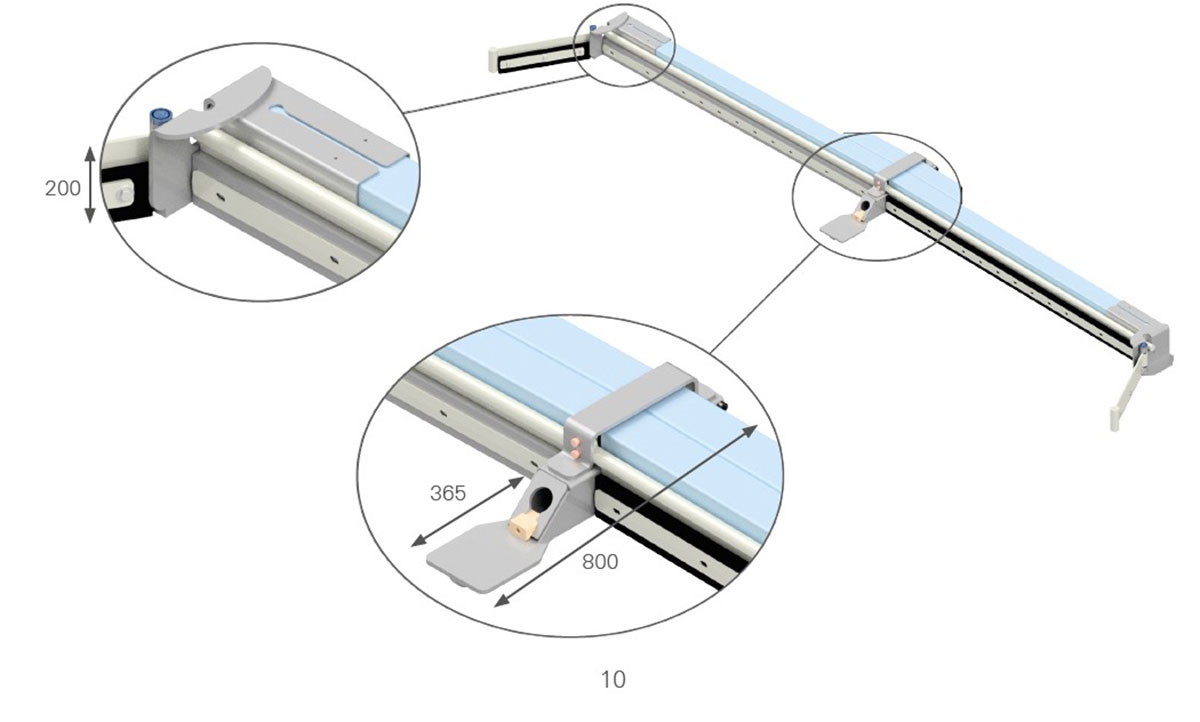 200

365

800

10