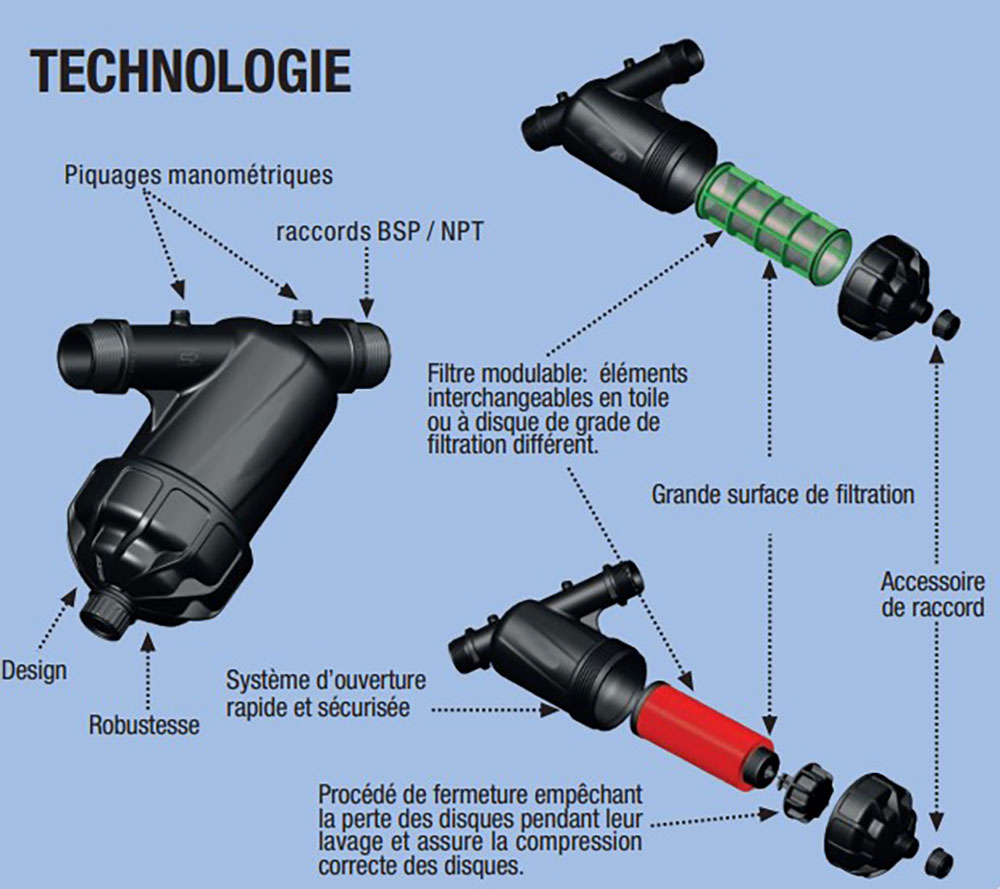 TECHNOLOGIE

Piquages manométriques

raccords BSP / NPT

Filtre modulable: éléments interchangeables en toile ou à disque de grade de filtration différent.

Grande surface de filtration

Accessoire de raccord

Design

Robustesse

Système d'ouverture rapide et sécurisée

Procédé de fermeture empêchant la perte des disques pendant leur lavage et assure la compression correcte des disques.